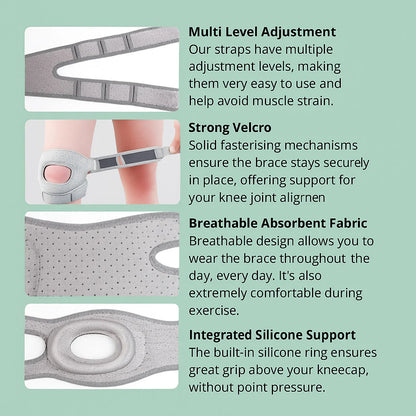 Multi Level Adjustment
Our straps have multiple adjustment levels, making them very easy to use and help avoid muscle strain.

Strong Velcro
Solid fasterising mechanisms ensure the brace stays securely in place, offering support for your knee joint aligrnen

Breathable Absorbent Fabric
Breathable design allows you to wear the brace throughout the day, every day. It's also extremely comfortable during exercise.

Integrated Silicone Support
The built-in silicone ring ensures great grip above your kneecap, without point pressure.