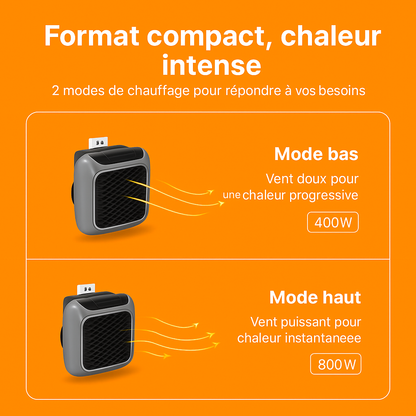 Format compact, chaleur intense
2 modes de chauffage pour répondre à vos besoins

Mode bas
Vent doux pour une chaleur progressive
400W

Mode haut
Vent puissant pour chaleur instantaneee
800W