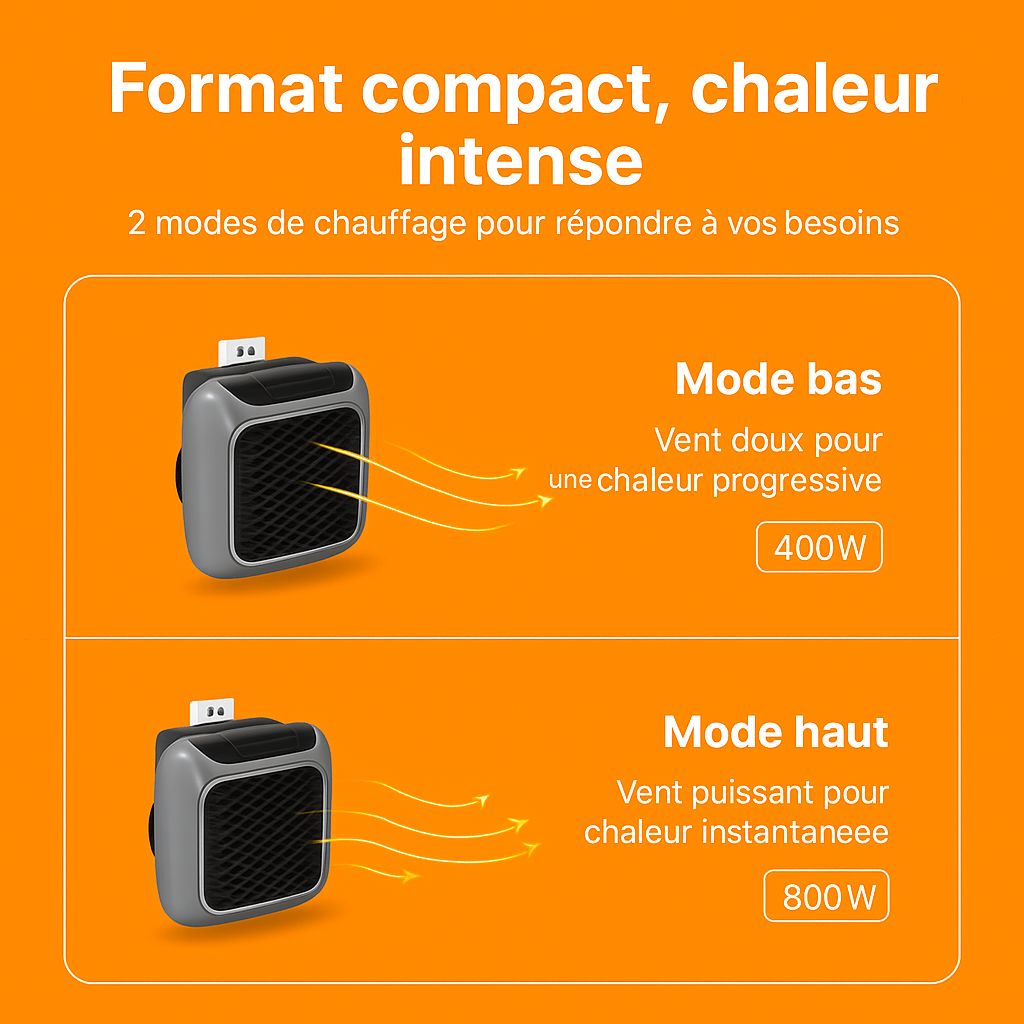 Format compact, chaleur intense
2 modes de chauffage pour répondre à vos besoins

Mode bas
Vent doux pour une chaleur progressive
400W

Mode haut
Vent puissant pour chaleur instantaneee
800W